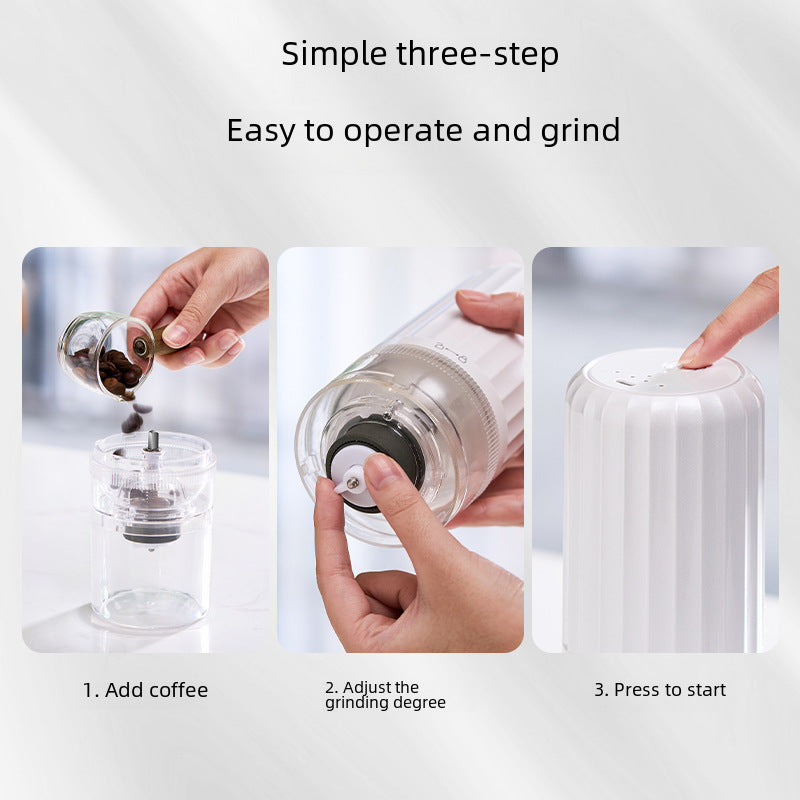 Simple three-step

Easy to operate and grind

1. Add coffee

2. Adjust the grinding degree

3. Press to start