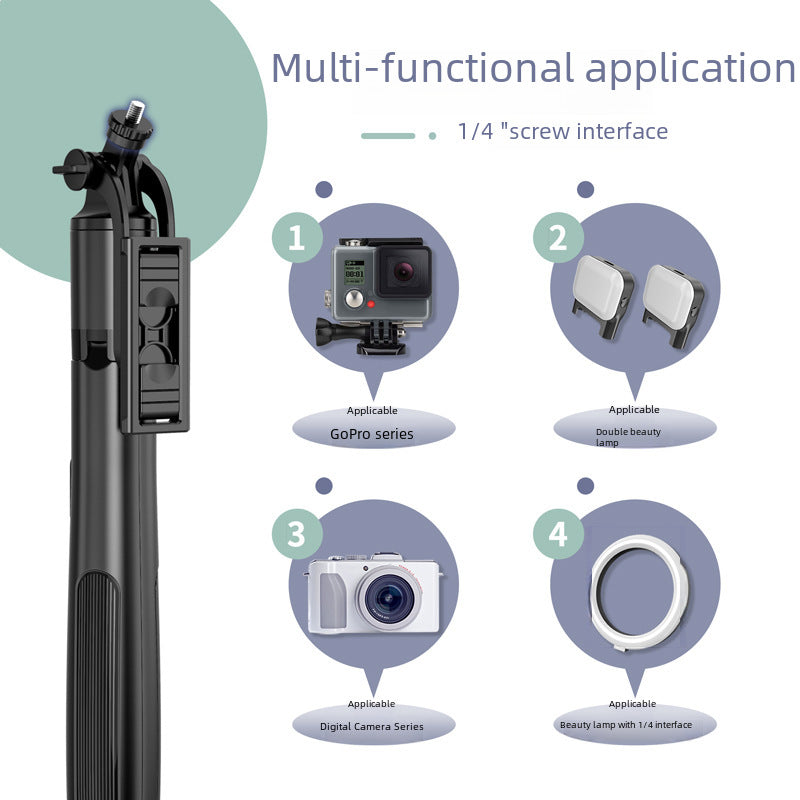 Multi-functional application

1/4 "screw interface

1

Applicable
GoPro series

2

Applicable
Double beauty lamp

3

Applicable
Digital Camera Series

4

Applicable
Beauty lamp with 1/4 interface