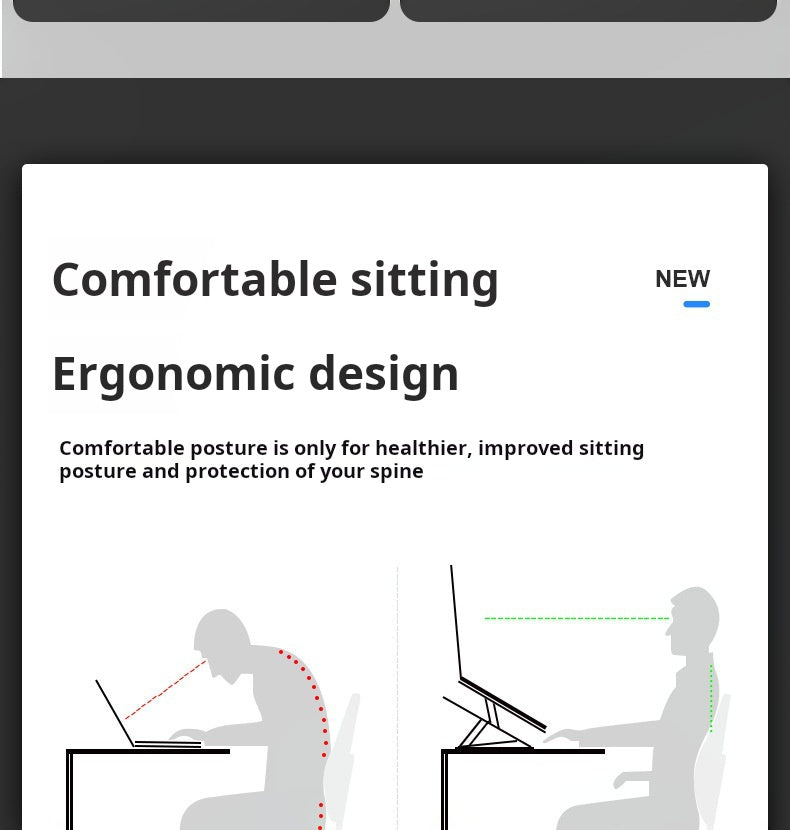 Comfortable sitting

NEW

Ergonomic design

Comfortable posture is only for healthier, improved sitting posture and protection of your spine