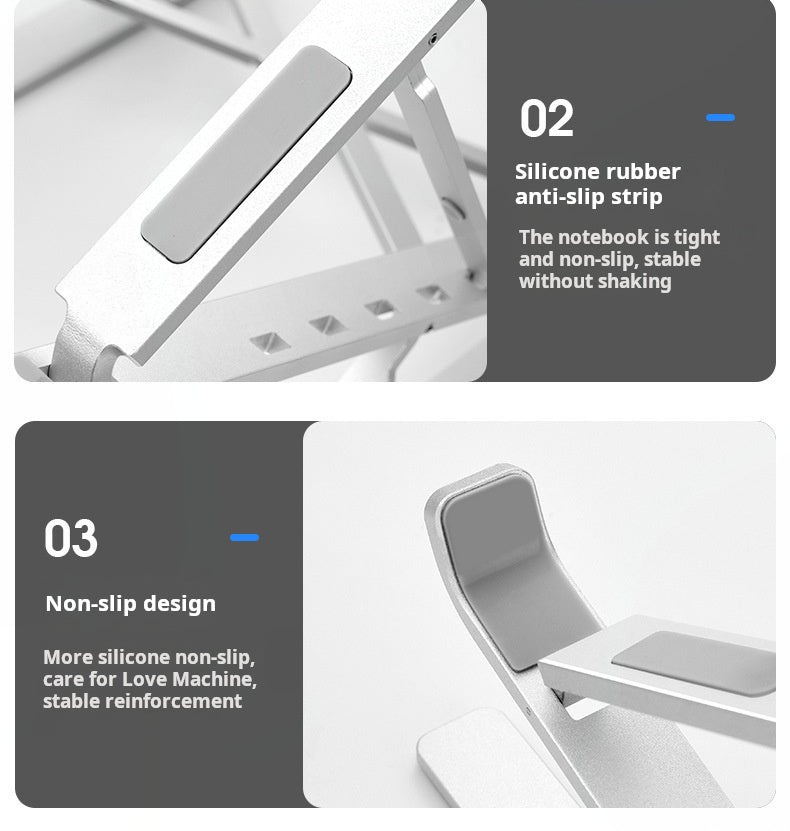 02

Silicone rubber anti-slip strip

The notebook is tight and non-slip, stable without shaking

03

Non-slip design

More silicone non-slip, care for Love Machine, stable reinforcement